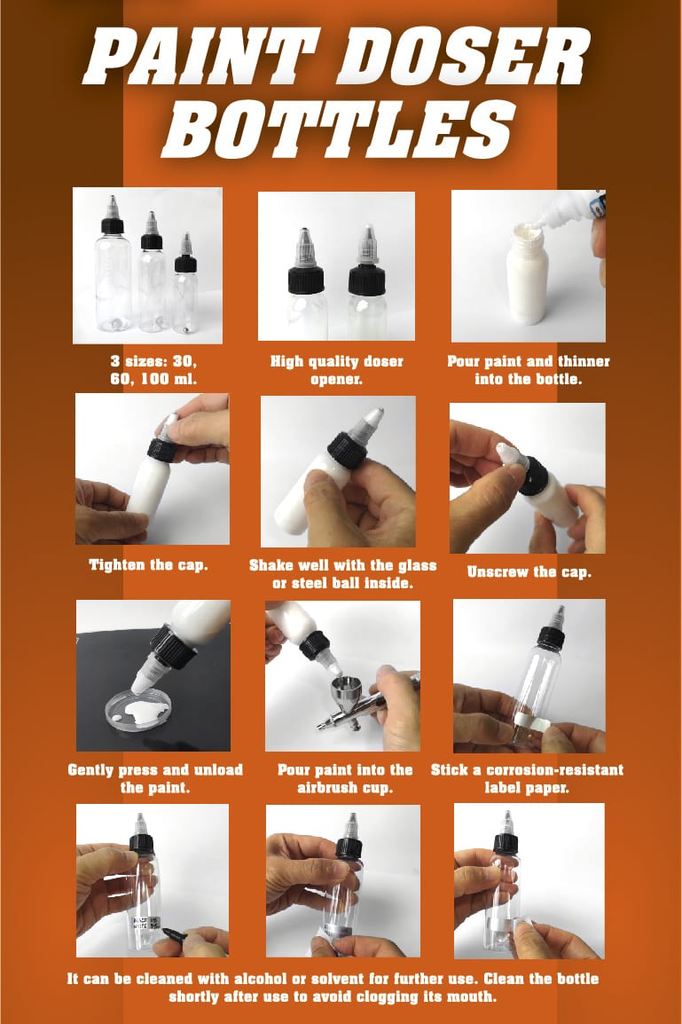 PAINT DOSER BOTTLES

3 sizes: 30, 60, 100 ml.

High quality doser opener.

Pour paint and thinner into the bottle.

Tighten the cap.

Shake well with the glass or steel ball inside.

Unscrew the cap.

Gently press and unload the paint.

Pour paint into the airbrush cup.

Stick a corrosion-resistant label paper.

It can be cleaned with alcohol or solvent for further use. Clean the bottle shortly after use to avoid clogging its mouth.