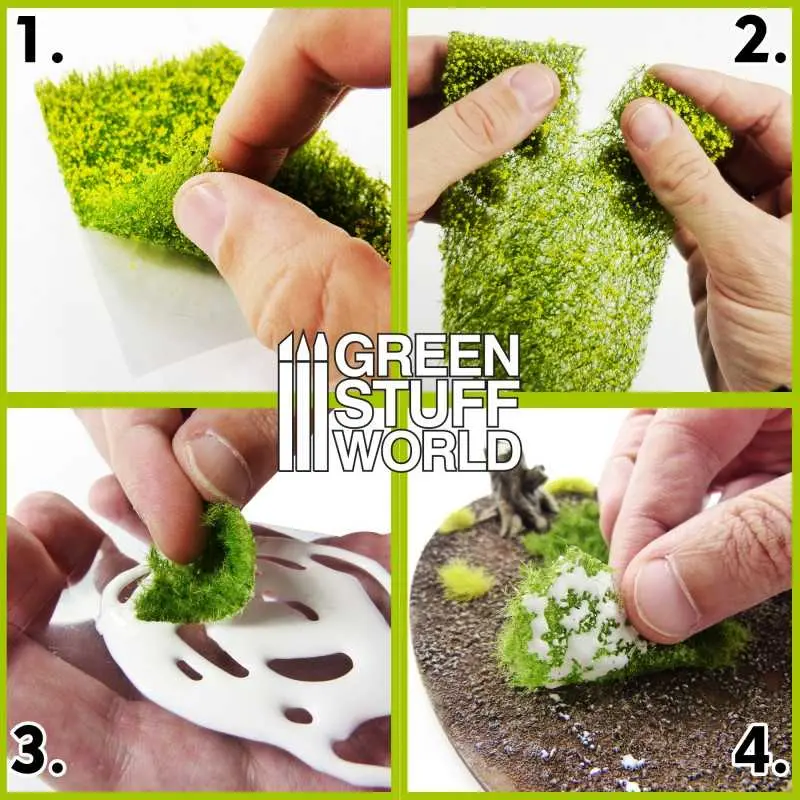 1.

2.

GREEN STUFF WORLD

3.

4.